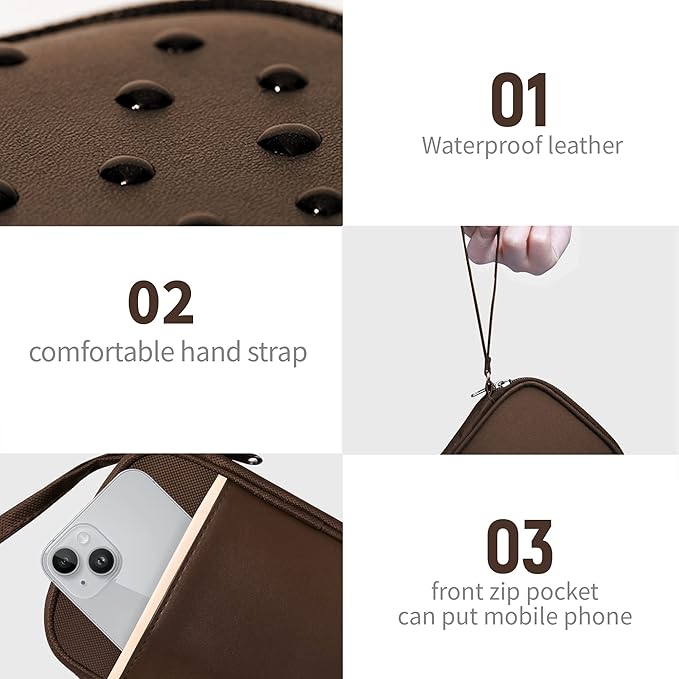 01
Waterproof leather

02
comfortable hand strap

03
front zip pocket can put mobile phone