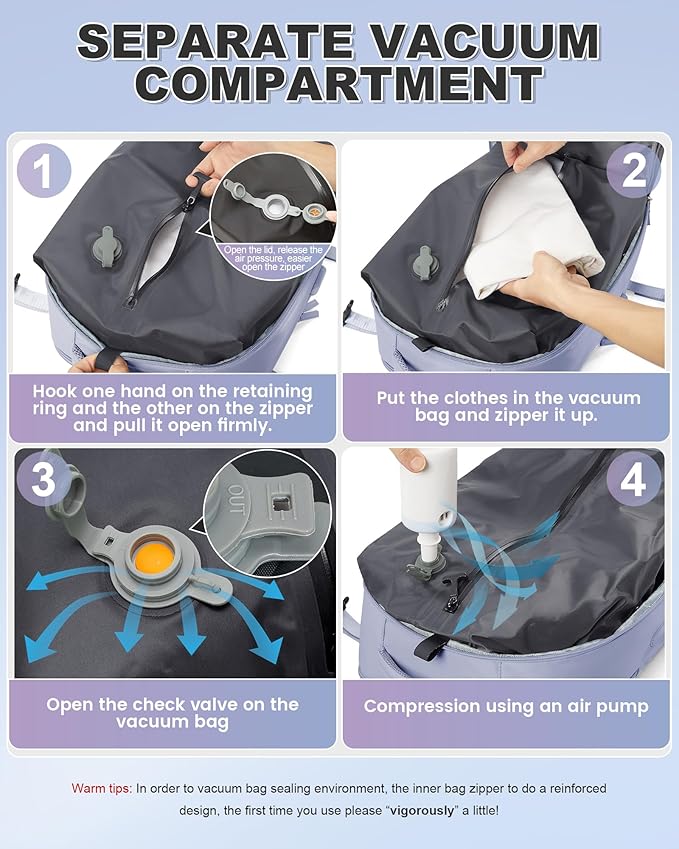 SEPARATE VACUUM COMPARTMENT

1

Open the lid, release the air pressure, easier open the zipper

Hook one hand on the retaining ring and the other on the zipper and pull it open firmly.

2

Put the clothes in the vacuum bag and zipper it up.

3

OUT

Open the check valve on the vacuum bag

4

Compression using an air pump

Warm tips: In order to vacuum bag sealing environment, the inner bag zipper to do a reinforced design, the first time you use please "vigorously" a little!