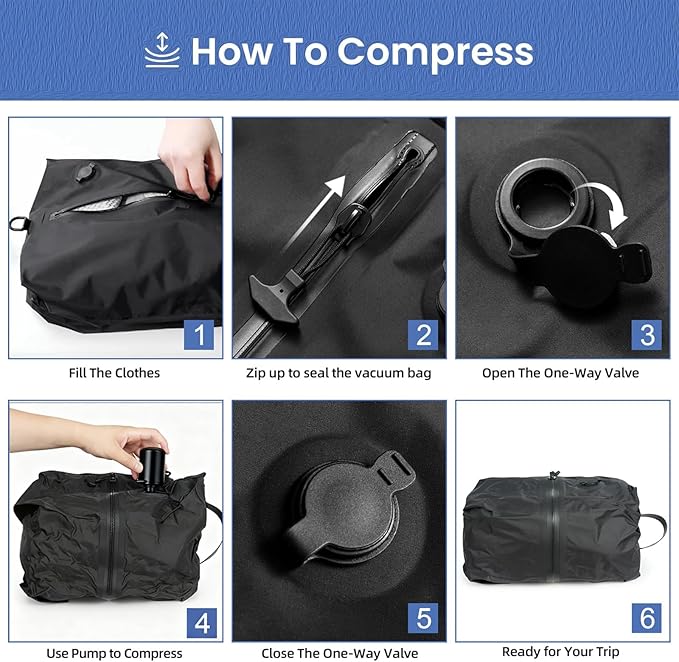 How To Compress

1

Fill The Clothes

2

Zip up to seal the vacuum bag

3

Open The One-Way Valve

4

Use Pump to Compress

5

Close The One-Way Valve

6

Ready for Your Trip